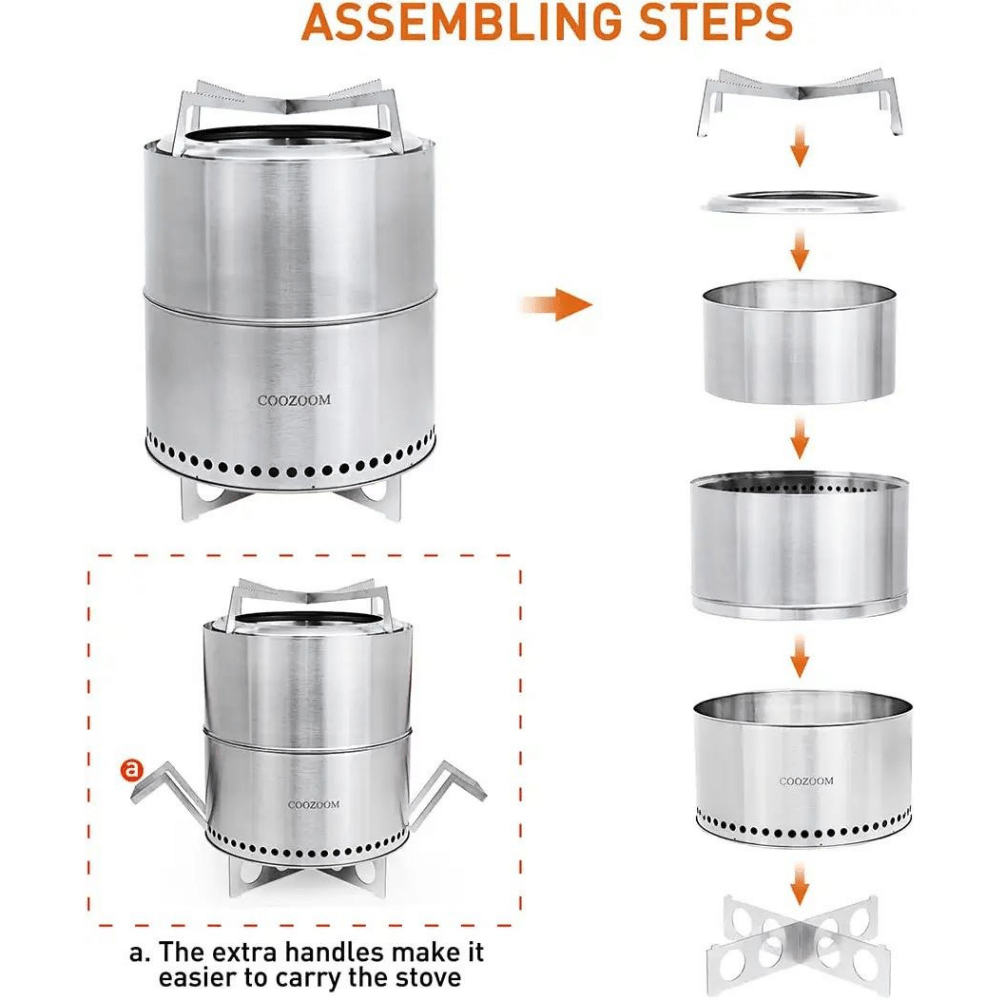 ASSEMBLING STEPS

COOZOOM

a

COOZOOM

a. The extra handles make it easier to carry the stove

COOZOOM