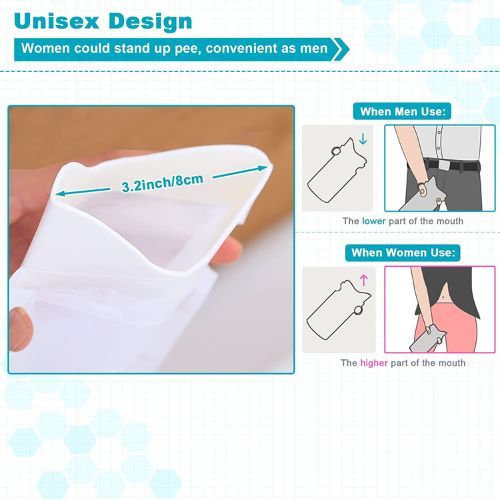 Unisex Design

Women could stand up pee, convenient as men

3.2inch/8cm

When Men Use:

The lower part of the mouth

When Women Use:

The higher part of the mouth