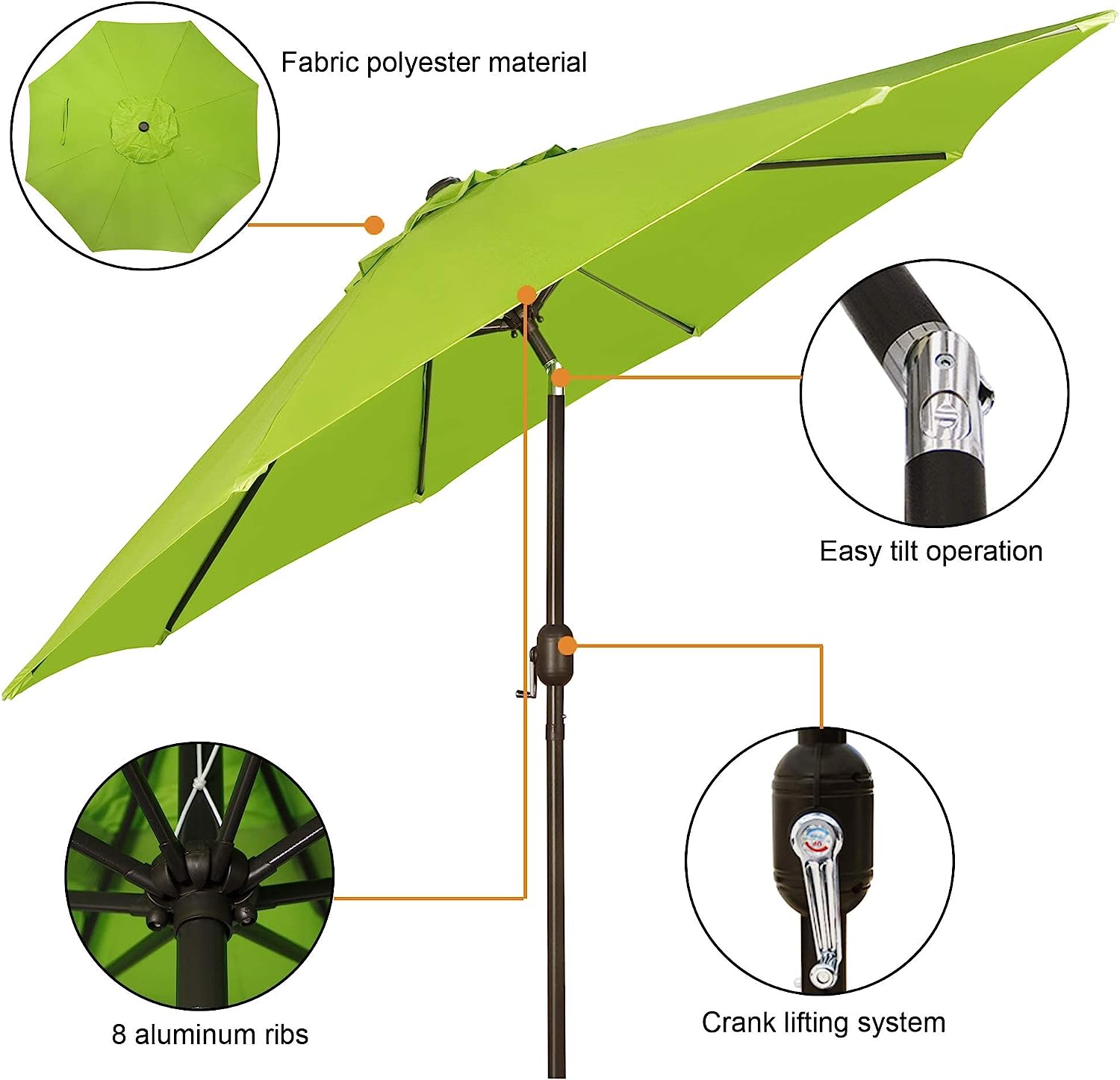 Fabric polyester material

Easy tilt operation

8 aluminum ribs

Crank lifting system