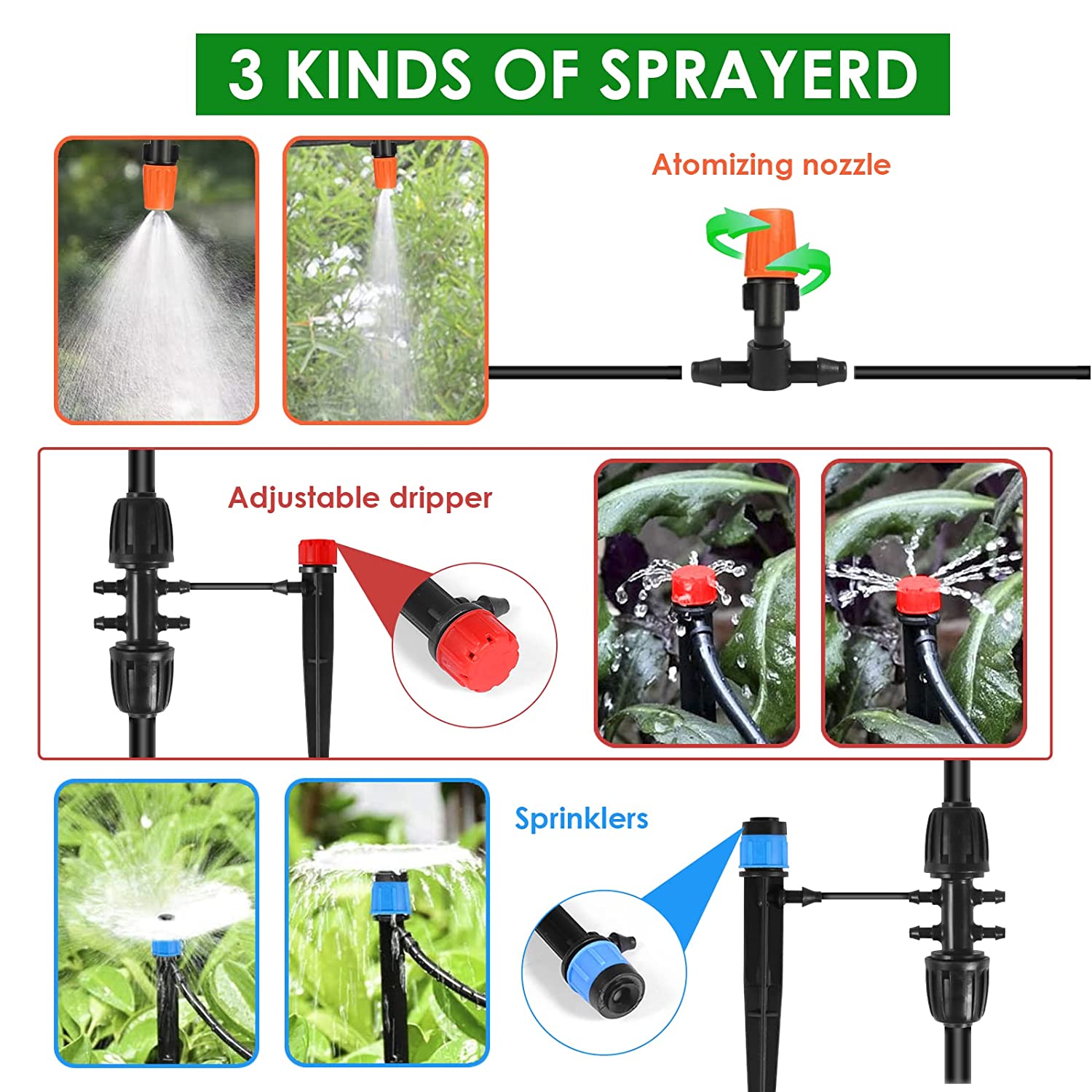 3 KINDS OF SPRAYERD

Atomizing nozzle

Adjustable dripper

Sprinklers