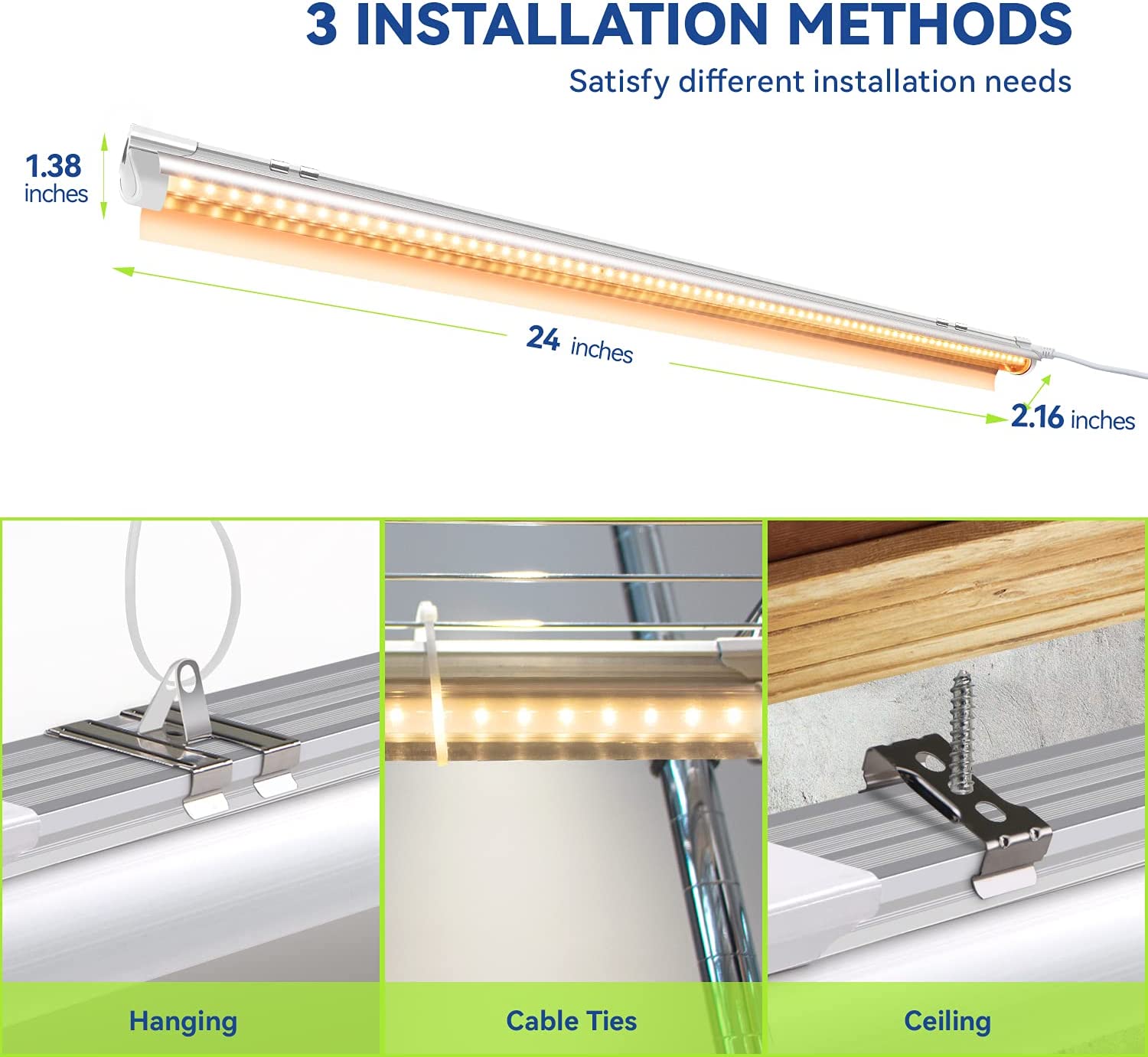 3 INSTALLATION METHODS
Satisfy different installation needs

1.38 inches

24 inches

2.16 inches

Hanging

Cable Ties

Ceiling