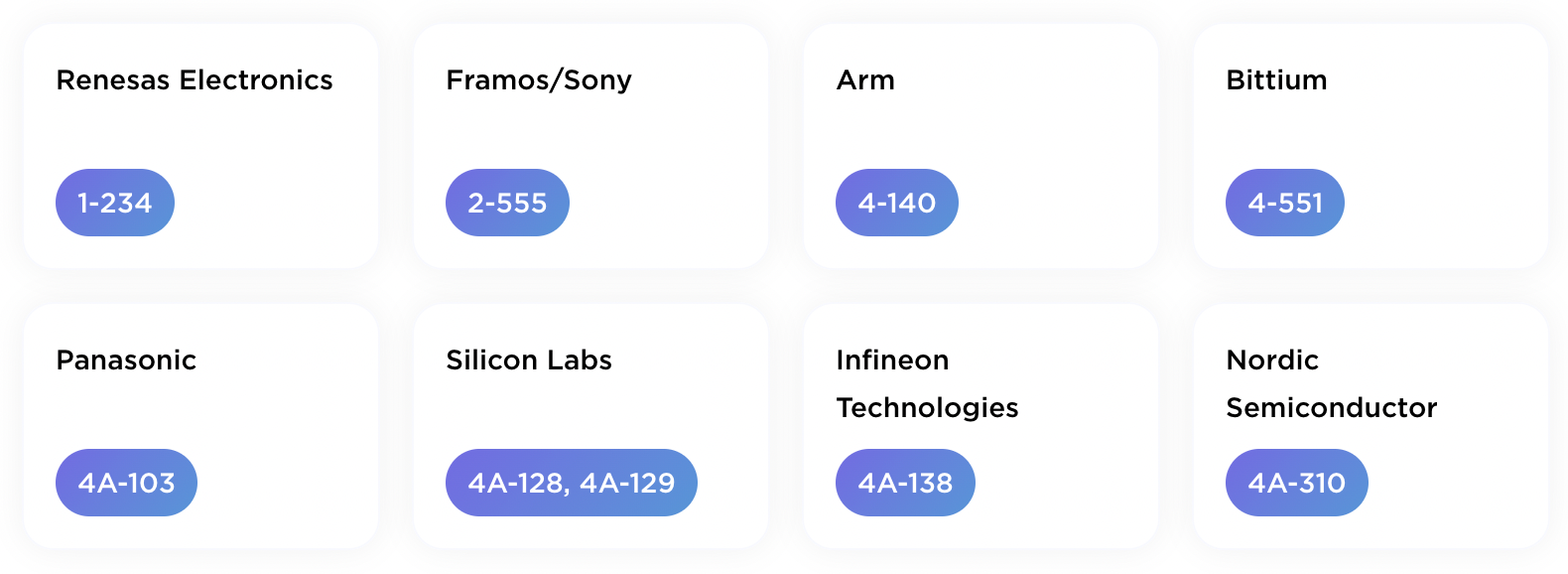 Renesas Electronics

1-234

Framos/Sony

2-555

Arm

4-140

Bittium

4-551

Panasonic

4A-103

Silicon Labs

4A-128, 4A-129

Infineon Technologies

4A-138

Nordic Semiconductor

4A-310