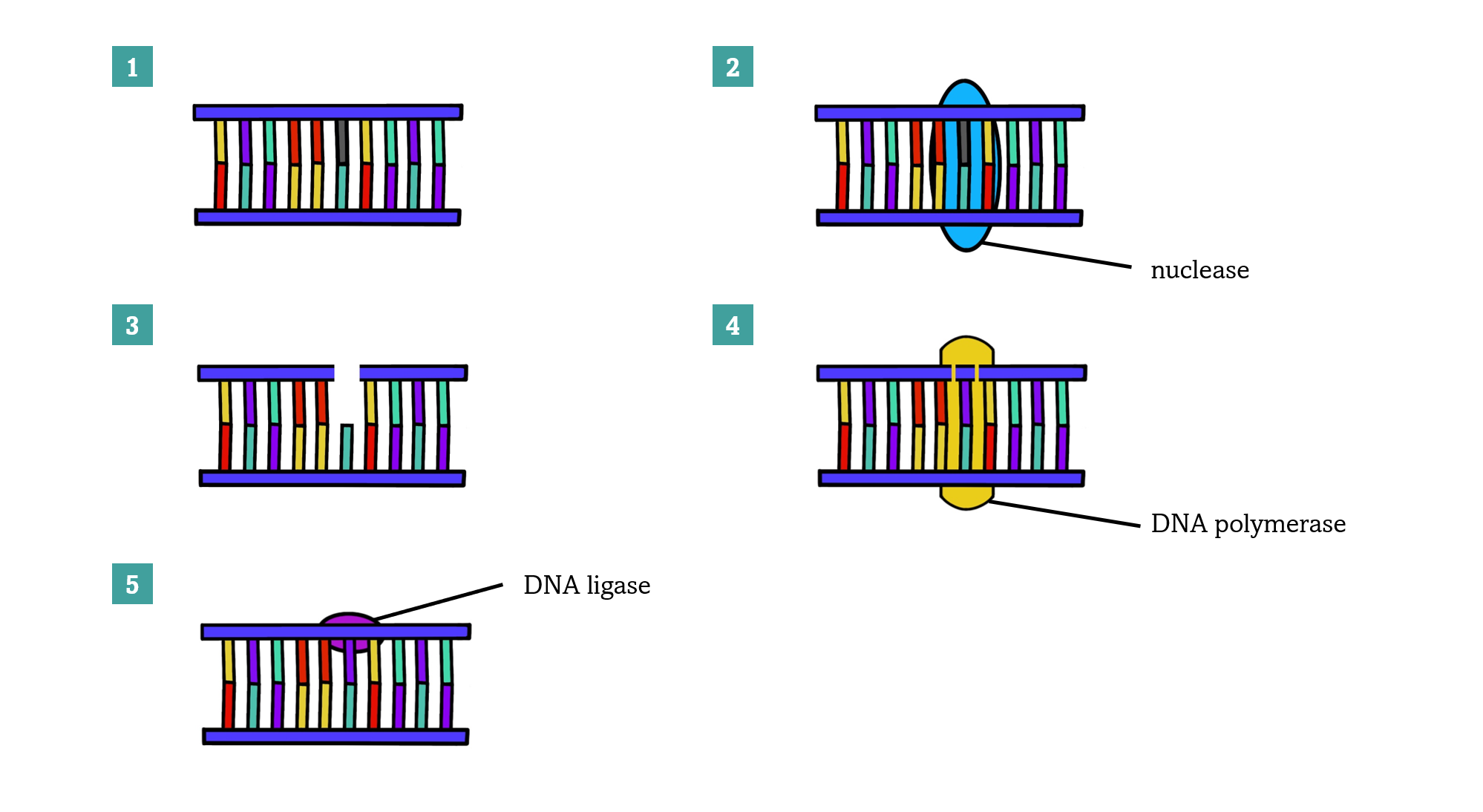 1

2

nuclease

3

4

DNA polymerase

5

DNA ligase