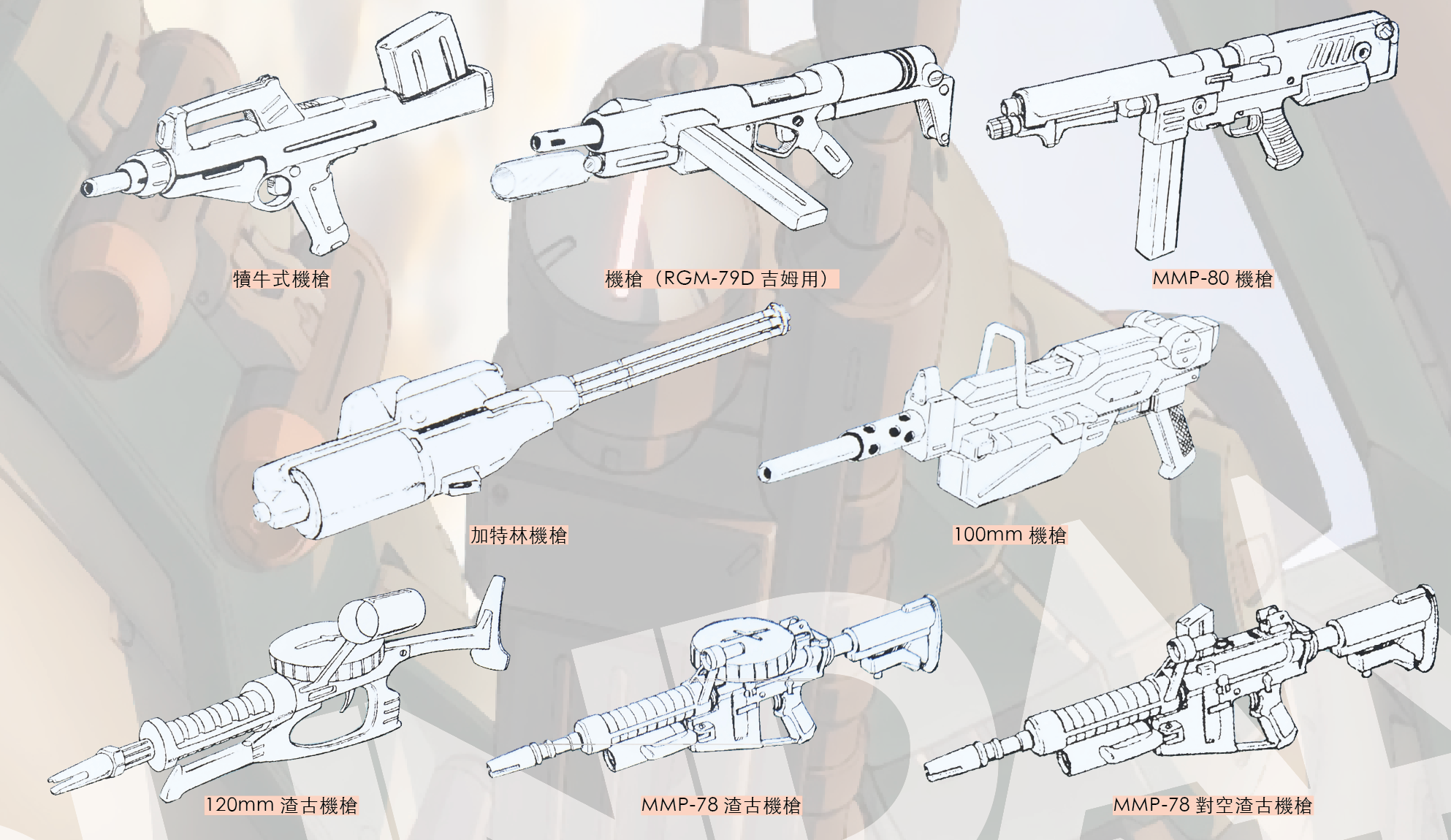 犢牛式機槍

機槍（RGM-79D 吉姆用）

MMP-80 機槍

加特林機槍

100mm 機槍

120mm 渣古機槍

MMP-78 渣古機槍

MMP-78 對空渣古機槍