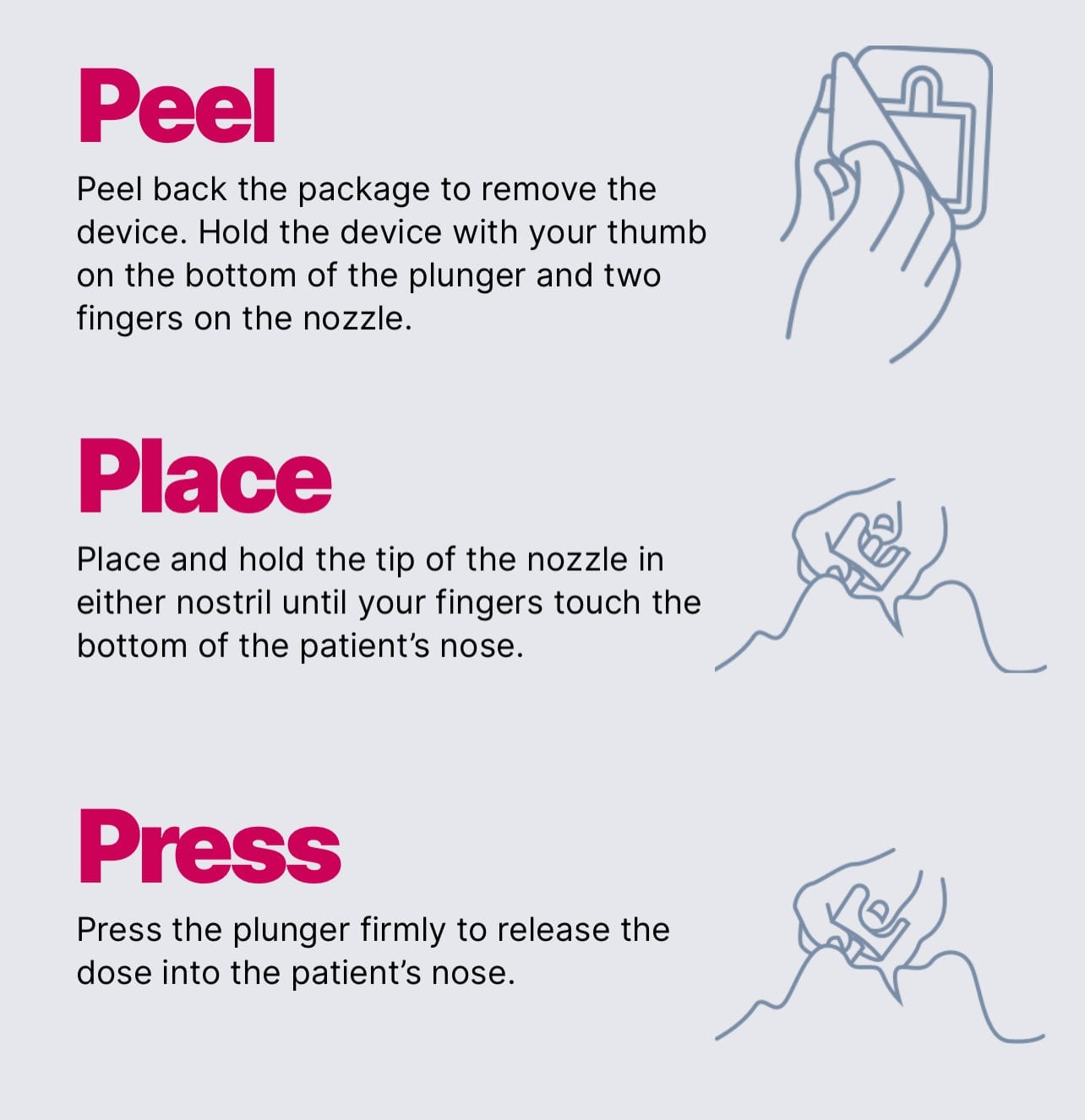 Peel

Peel back the package to remove the device. Hold the device with your thumb on the bottom of the plunger and two fingers on the nozzle.

Place

Place and hold the tip of the nozzle in either nostril until your fingers touch the bottom of the patient’s nose.

Press

Press the plunger firmly to release the dose into the patient’s nose.