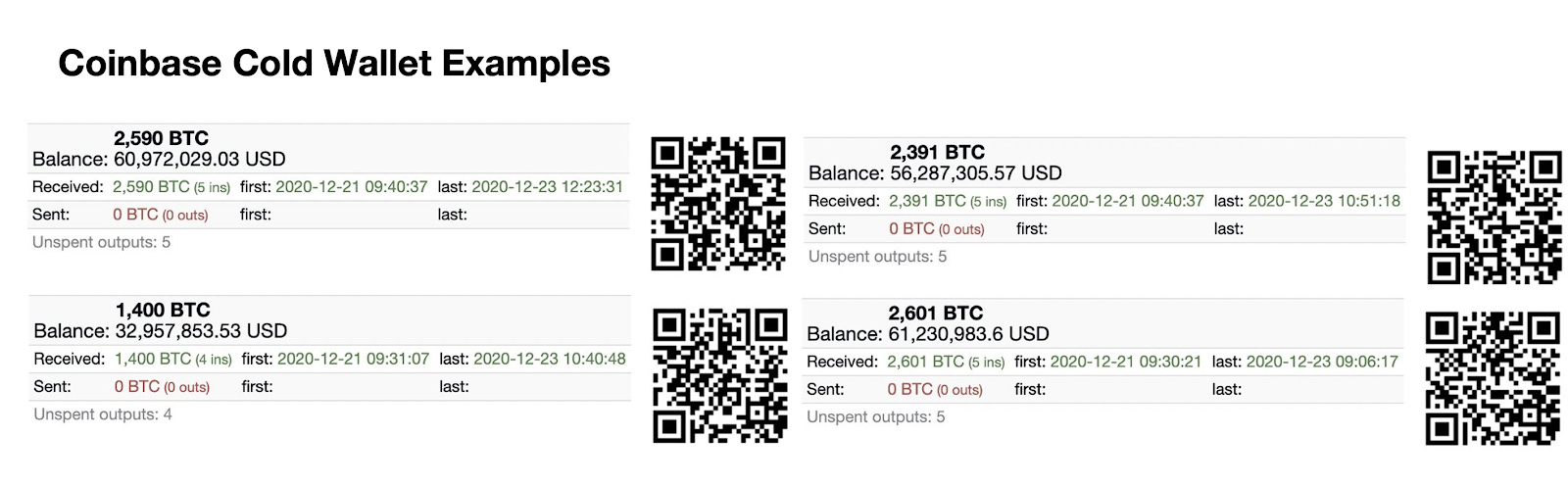 Coinbase Cold Wallet Examples

2,590 BTC
Balance: 60,972,029.03 USD
Received: 2,590 BTC (5 ins) first: 2020-12-21 09:40:37 last: 2020-12-23 12:23:31
Sent: 0 BTC (0 outs) first: last:
Unspent outputs: 5

1,400 BTC
Balance: 32,957,853.53 USD
Received: 1,400 BTC (4 ins) first: 2020-12-21 09:31:07 last: 2020-12-23 10:40:48
Sent: 0 BTC (0 outs) first: last:
Unspent outputs: 4

2,391 BTC
Balance: 56,287,305.57 USD
Received: 2,391 BTC (5 ins) first: 2020-12-21 09:40:37 last: 2020-12-23 10:51:18
Sent: 0 BTC (0 outs) first: last:
Unspent outputs: 5

2,601 BTC
Balance: 61,230,983.6 USD
Received: 2,601 BTC (5 ins) first: 2020-12-21 09:30:21 last: 2020-12-23 09:06:17
Sent: 0 BTC (0 outs) first: last:
Unspent outputs: 5