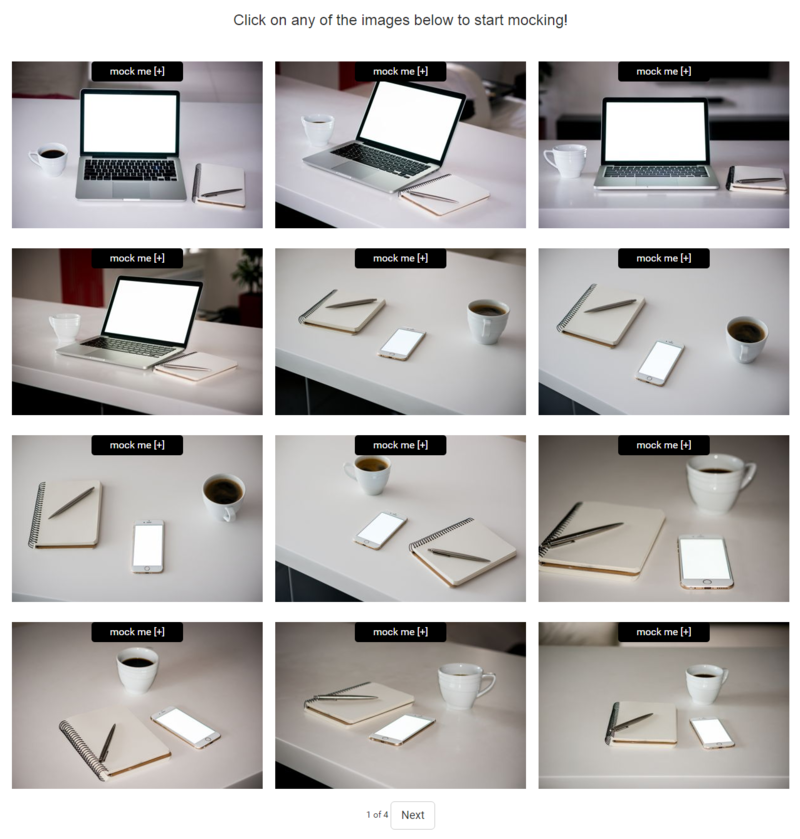 Click on any of the images below to start mocking!

mock me [+]

mock me [+]

mock me [+]

mock me [+]

mock me [+]

mock me [+]

mock me [+]

mock me [+]

mock me [+]

mock me [+]

mock me [+]

mock me [+]

1 of 4 Next