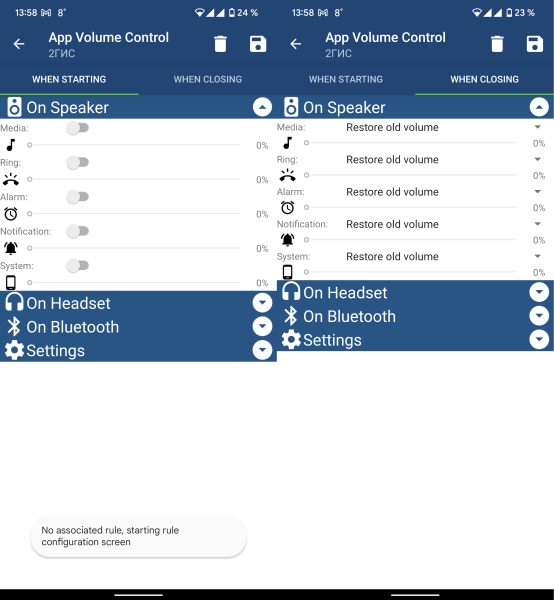 13:58 8° 24 %

App Volume Control
2ГИС

WHEN STARTING
WHEN CLOSING

On Speaker

Media:
0%
Ring:
0%
Alarm:
0%
Notification:
0%
System:
0%

On Headset
On Bluetooth
Settings

No associated rule, starting rule configuration screen

13:58 8° 23 %

App Volume Control
2ГИС

WHEN STARTING
WHEN CLOSING

On Speaker

Media: Restore old volume
0%
Ring: Restore old volume
0%
Alarm: Restore old volume
0%
Notification: Restore old volume
0%
System: Restore old volume
0%

On Headset
On Bluetooth
Settings