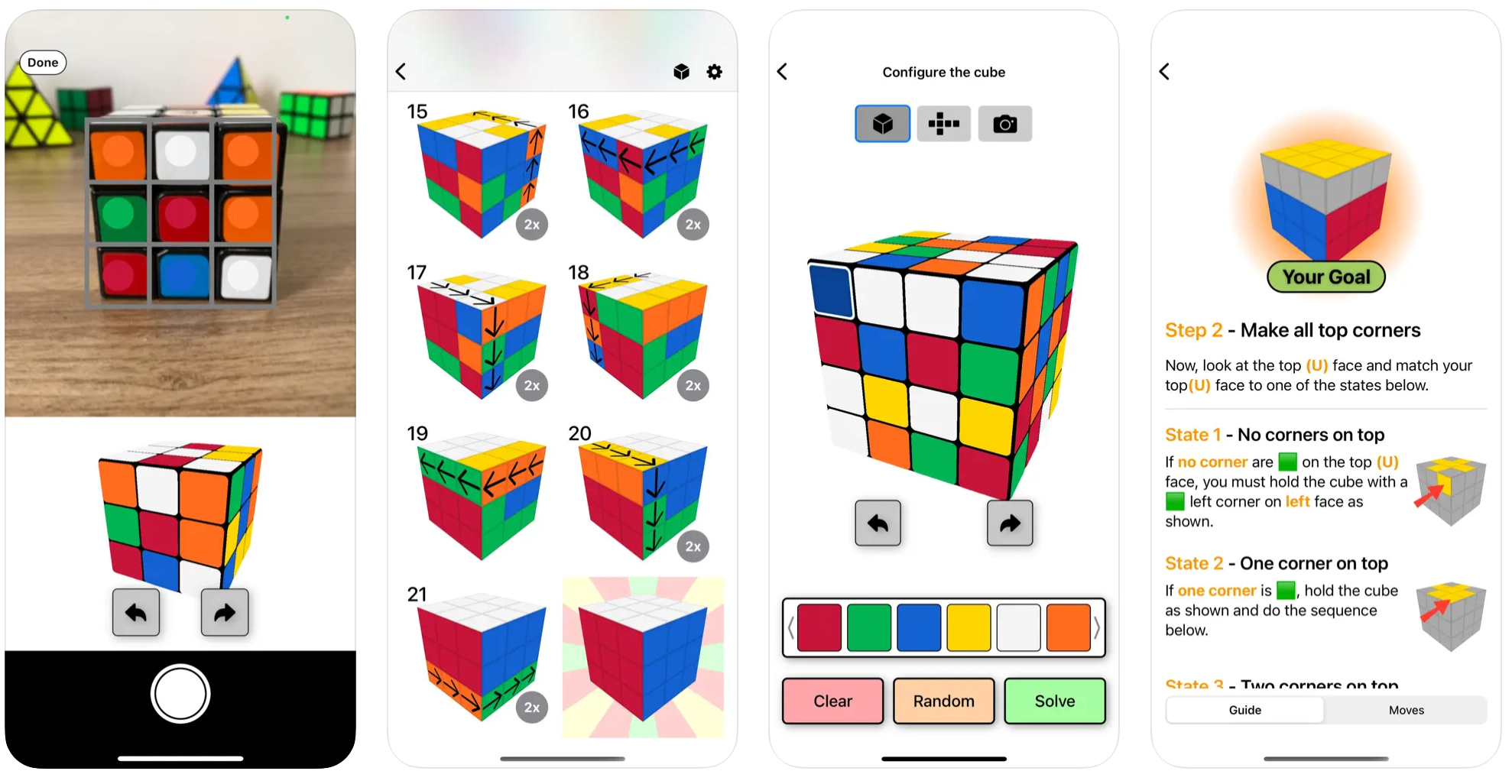 Done

15
2x
16
2x
17
2x
18
2x
19
20
2x
21
2x

Configure the cube

Clear
Random
Solve

Your Goal

Step 2 - Make all top corners

Now, look at the top (U) face and match your top(U) face to one of the states below.

State 1 - No corners on top

If no corner are on the top (U) face, you must hold the cube with a left corner on left face as shown.

State 2 - One corner on top

If one corner is , hold the cube as shown and do the sequence below.

State 3 - Two corners on top

Guide
Moves