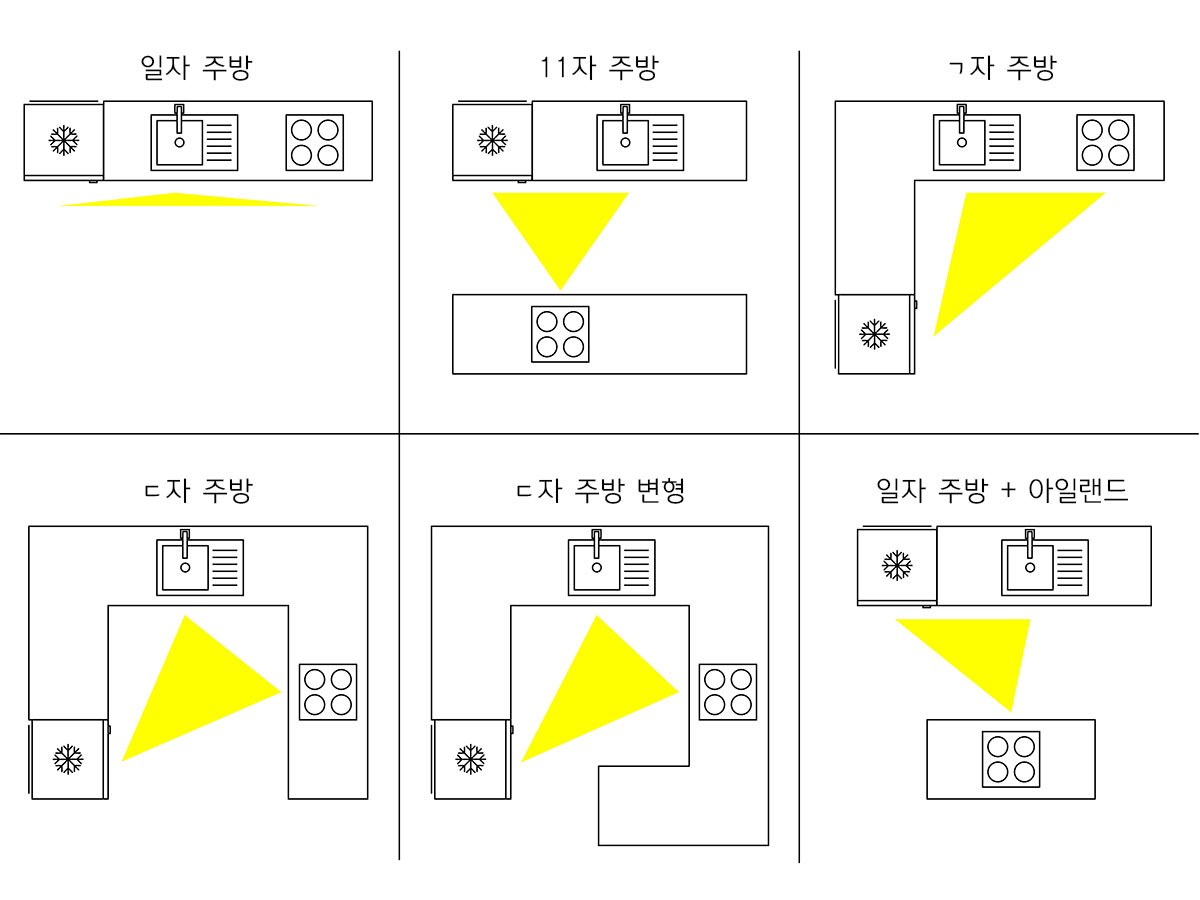 일자 주방

11자 주방

ㄱ자 주방

ㄷ자 주방

ㄷ자 주방 변형

일자 주방 + 아일랜드