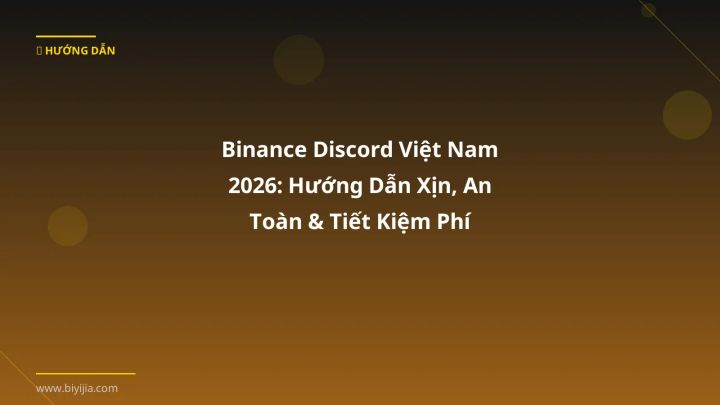 HƯỚNG DẪN

Binance Discord Việt Nam 2026: Hướng Dẫn Xịn, An Toàn & Tiết Kiệm Phí

www.biyijia.com