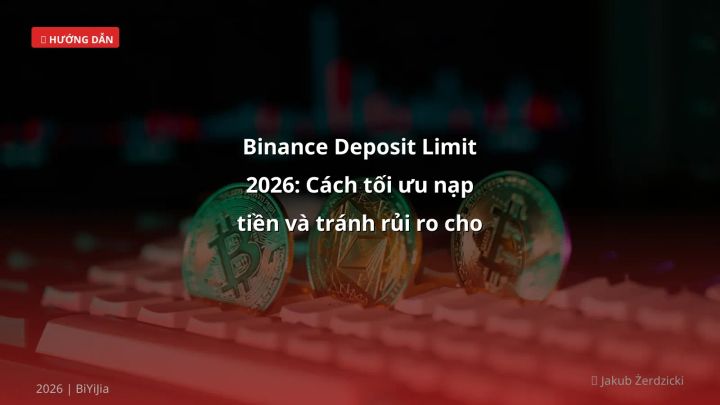 HƯỚNG DẪN

Binance Deposit Limit 2026: Cách tối ưu nạp tiền và tránh rủi ro cho

2026 | BiYiJia

Jakub Żerdzicki