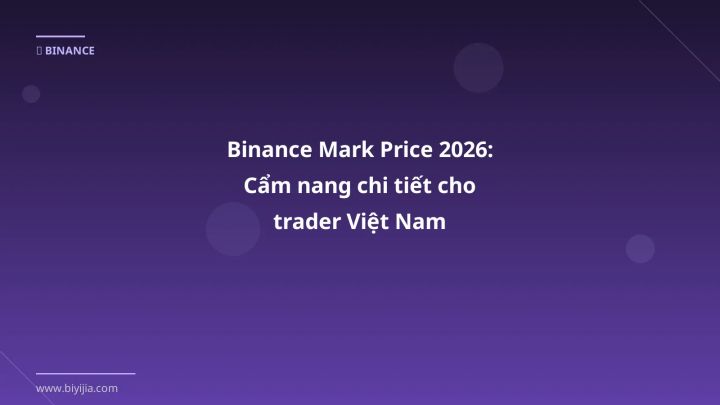 BINANCE

Binance Mark Price 2026: Cẩm nang chi tiết cho trader Việt Nam

www.biyijia.com