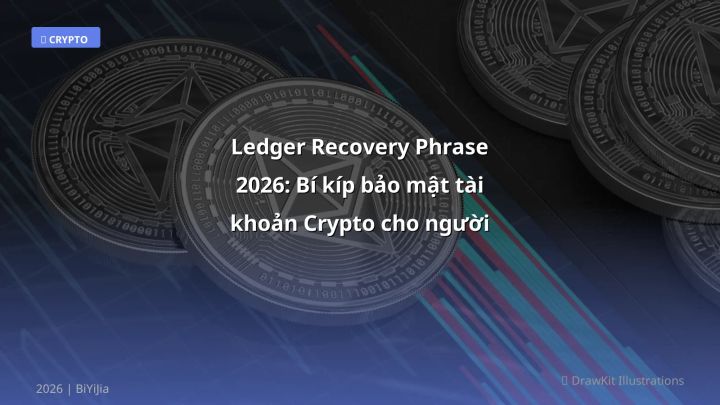 CRYPTO

Ledger Recovery Phrase 2026: Bí kíp bảo mật tài khoản Crypto cho người

2026 | BiYiJia

DrawKit Illustrations