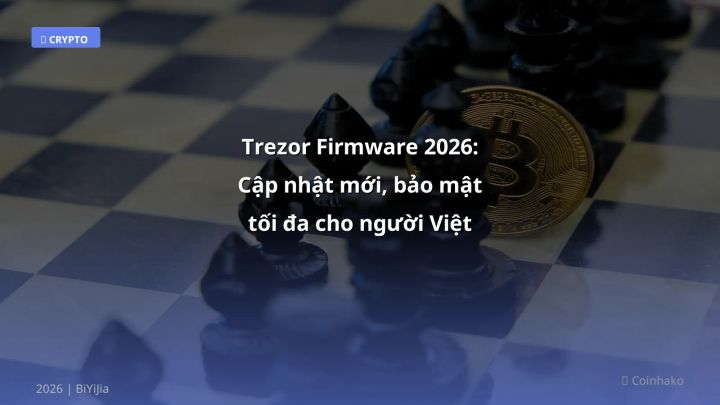 CRYPTO

Trezor Firmware 2026: Cập nhật mới, bảo mật tối đa cho người Việt

2026 | BiYiJia

Coinhako