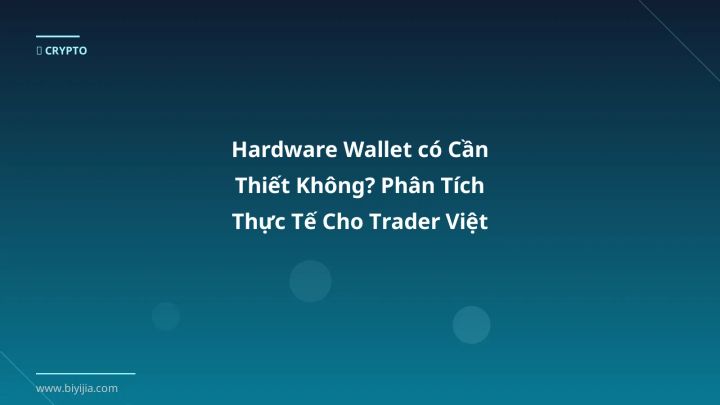 CRYPTO

Hardware Wallet có Cần Thiết Không? Phân Tích Thực Tế Cho Trader Việt

www.biyijia.com