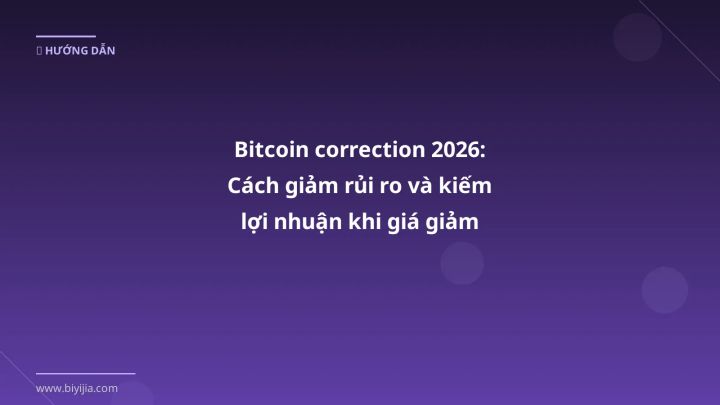 HƯỚNG DẪN

Bitcoin correction 2026: Cách giảm rủi ro và kiếm lợi nhuận khi giá giảm

www.biyijia.com