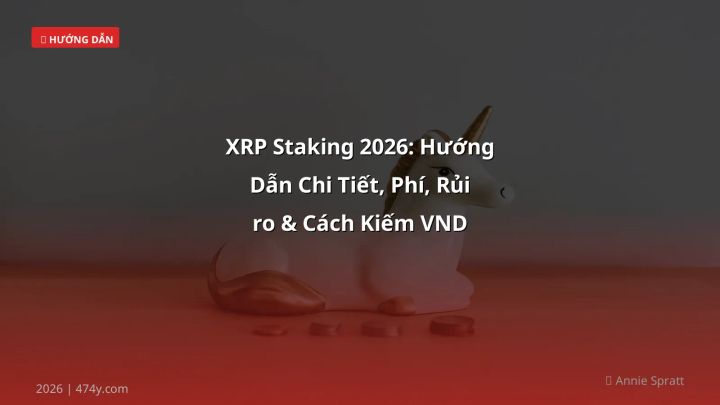 HƯỚNG DẪN

XRP Staking 2026: Hướng Dẫn Chi Tiết, Phí, Rủi ro & Cách Kiếm VND

2026 | 474y.com

Annie Spratt