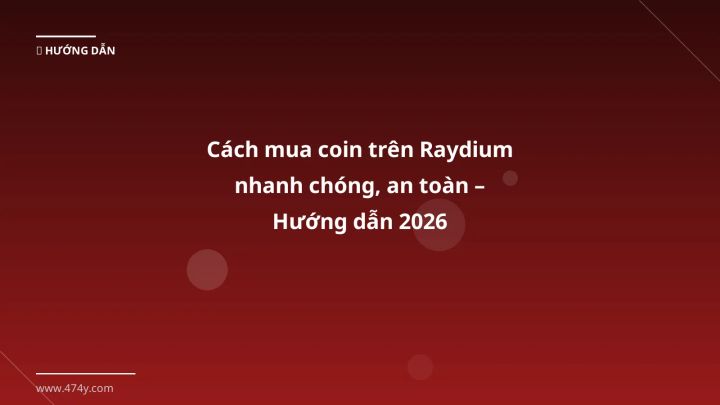 HƯỚNG DẪN

Cách mua coin trên Raydium nhanh chóng, an toàn – Hướng dẫn 2026

www.474y.com