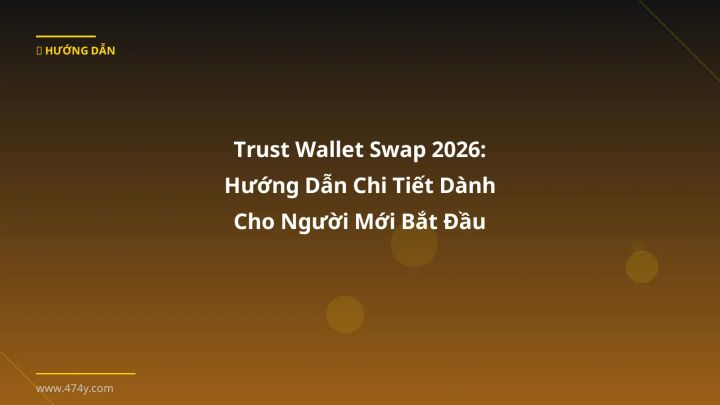 HƯỚNG DẪN

Trust Wallet Swap 2026: Hướng Dẫn Chi Tiết Dành Cho Người Mới Bắt Đầu

www.474y.com