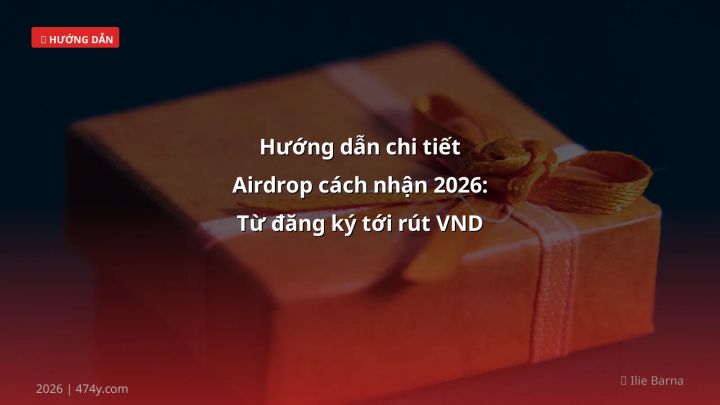 HƯỚNG DẪN

Hướng dẫn chi tiết Airdrop cách nhận 2026: Từ đăng ký tới rút VND

2026 | 474y.com

Ilie Barna