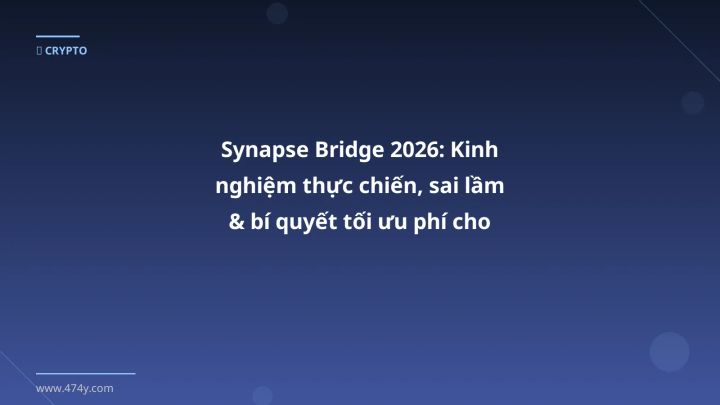 CRYPTO

Synapse Bridge 2026: Kinh nghiệm thực chiến, sai lầm & bí quyết tối ưu phí cho

www.474y.com