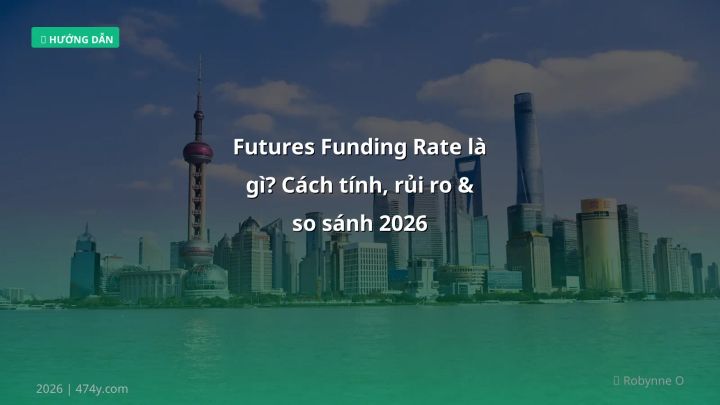 HƯỚNG DẪN

Futures Funding Rate là gì? Cách tính, rủi ro & so sánh 2026

2026 | 474y.com

Robynne O