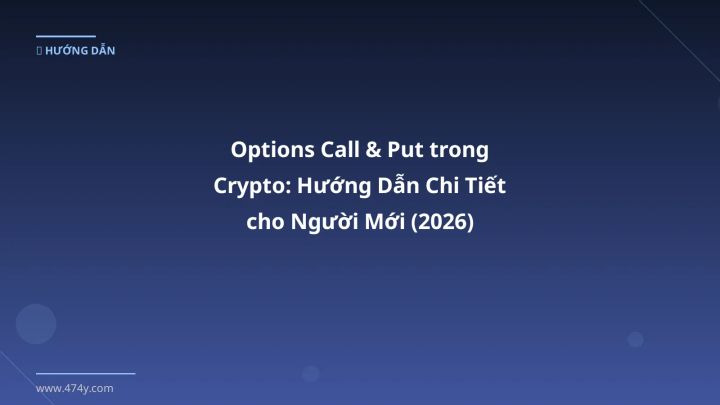 HƯỚNG DẪN

Options Call & Put trong Crypto: Hướng Dẫn Chi Tiết cho Người Mới (2026)

www.474y.com