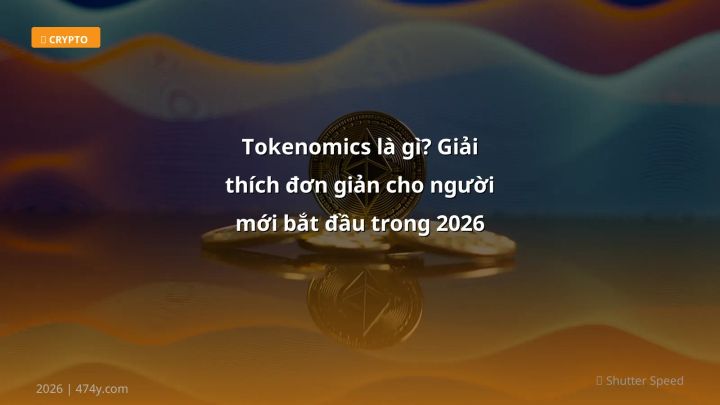 CRYPTO

Tokenomics là gì? Giải thích đơn giản cho người mới bắt đầu trong 2026

2026 | 474y.com

Shutter Speed