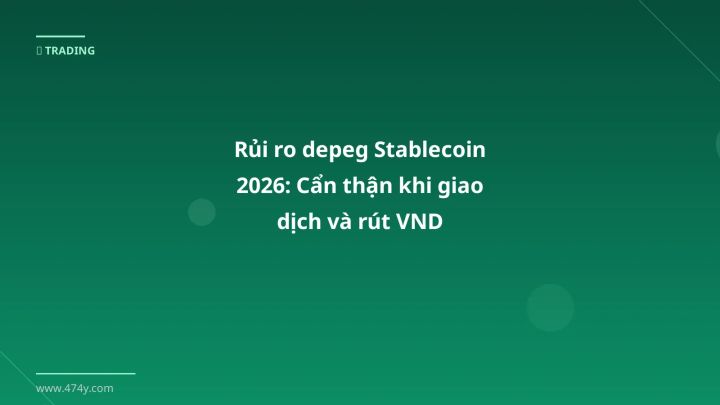 TRADING

Rủi ro depeg Stablecoin 2026: Cẩn thận khi giao dịch và rút VND

www.474y.com