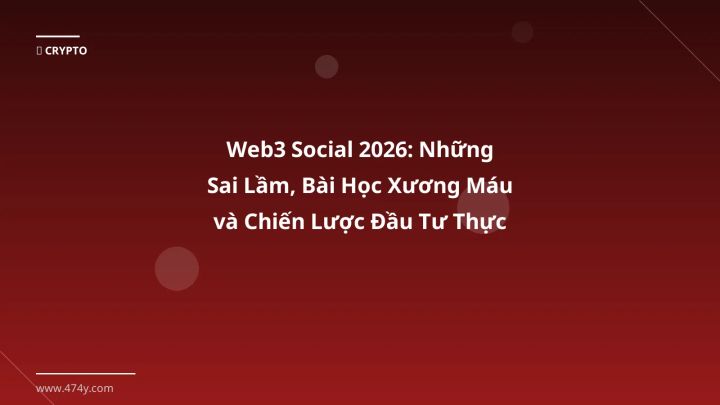 CRYPTO

Web3 Social 2026: Những Sai Lầm, Bài Học Xương Máu và Chiến Lược Đầu Tư Thực

www.474y.com