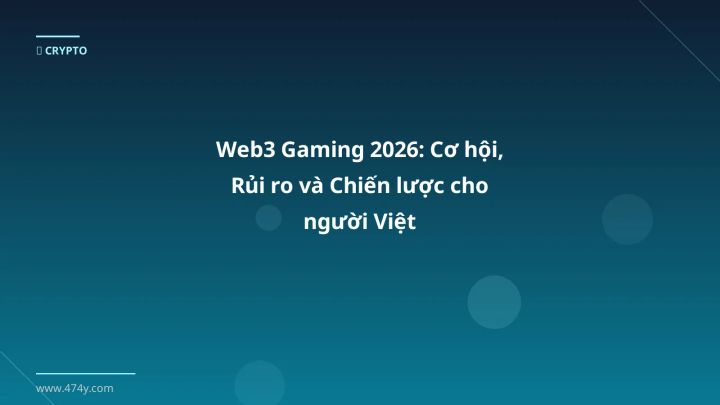 CRYPTO

Web3 Gaming 2026: Cơ hội, Rủi ro và Chiến lược cho người Việt

www.474y.com