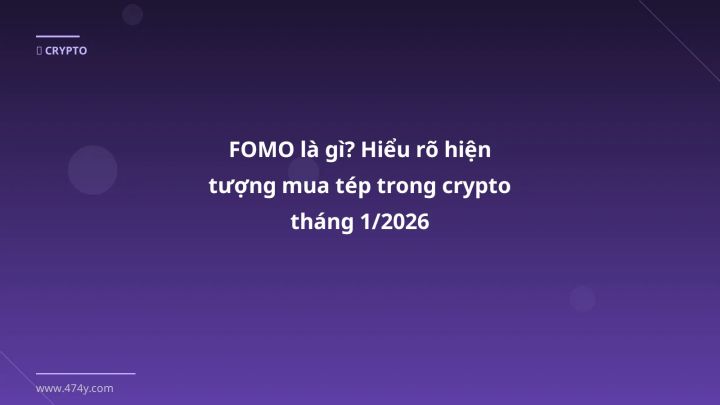 CRYPTO

FOMO là gì? Hiểu rõ hiện tượng mua tép trong crypto tháng 1/2026

www.474y.com