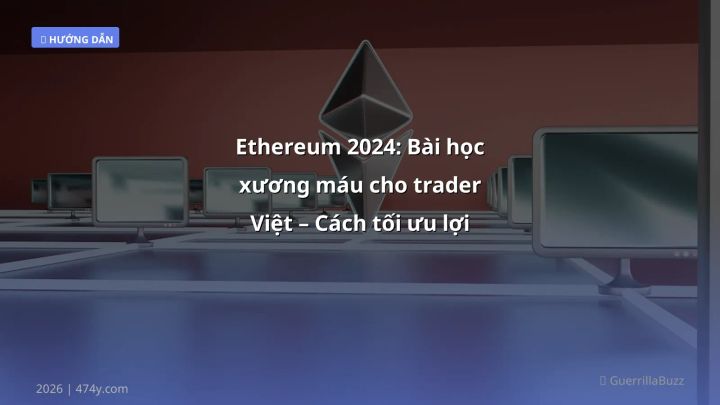 HƯỚNG DẪN

Ethereum 2024: Bài học xương máu cho trader Việt – Cách tối ưu lợi

2026 | 474y.com

GuerrillaBuzz