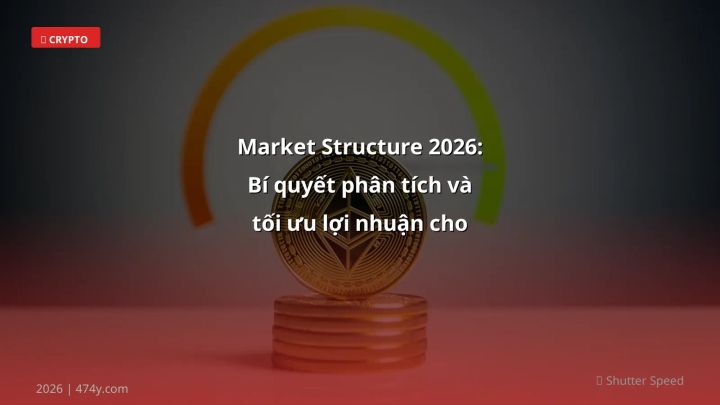 CRYPTO

Market Structure 2026: Bí quyết phân tích và tối ưu lợi nhuận cho

2026 | 474y.com

Shutter Speed