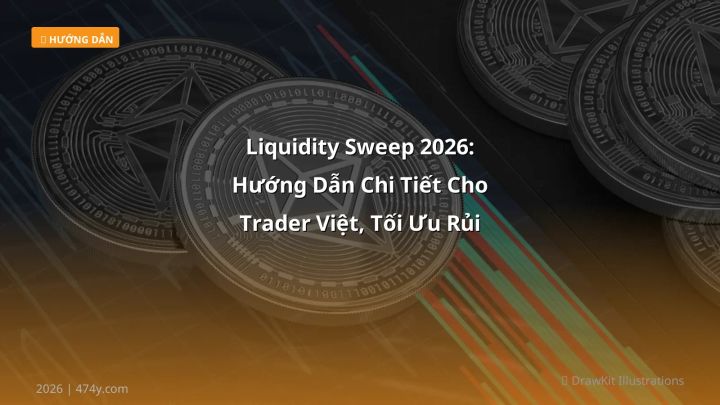 HƯỚNG DẪN

Liquidity Sweep 2026: Hướng Dẫn Chi Tiết Cho Trader Việt, Tối Ưu Rủi

2026 | 474y.com

DrawKit Illustrations