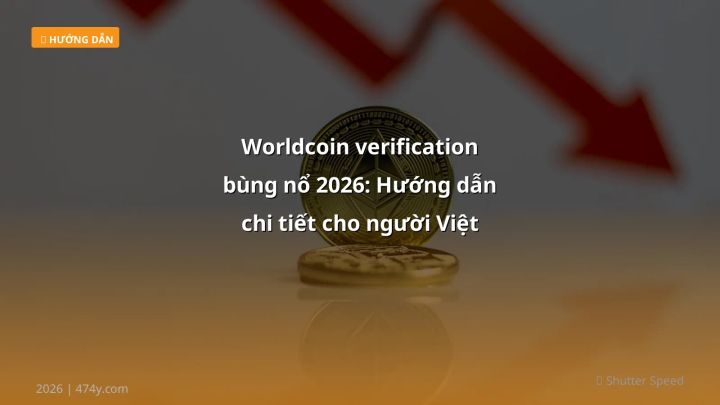 HƯỚNG DẪN

Worldcoin verification bùng nổ 2026: Hướng dẫn chi tiết cho người Việt

2026 | 474y.com

Shutter Speed