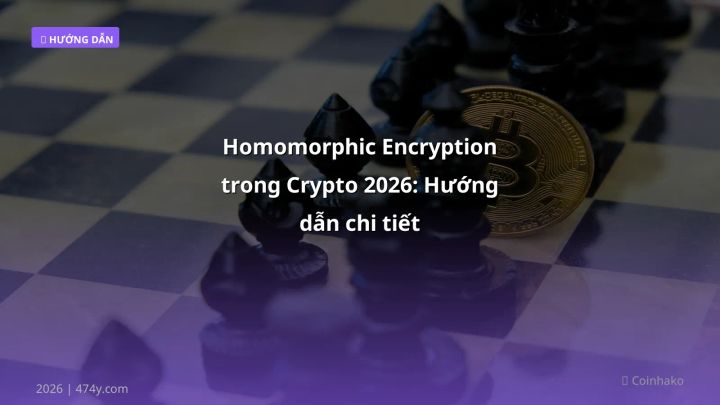 HƯỚNG DẪN

Homomorphic Encryption trong Crypto 2026: Hướng dẫn chi tiết

2026 | 474y.com

Coinhako