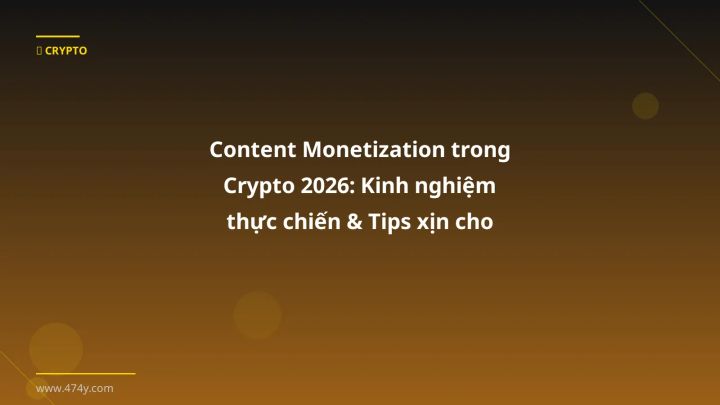 CRYPTO

Content Monetization trong Crypto 2026: Kinh nghiệm thực chiến & Tips xịn cho

www.474y.com