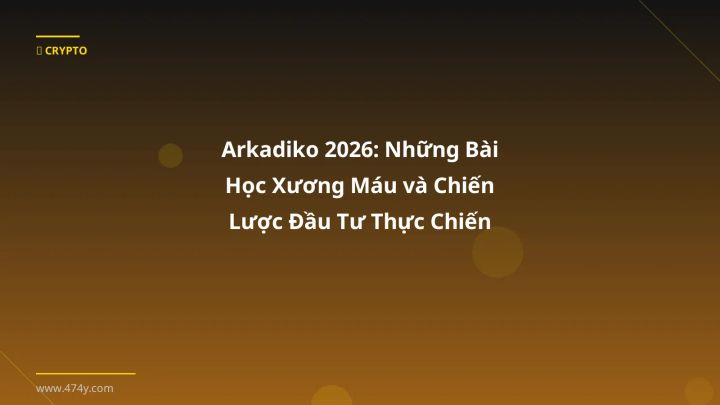 CRYPTO

Arkadiko 2026: Những Bài Học Xương Máu và Chiến Lược Đầu Tư Thực Chiến

www.474y.com