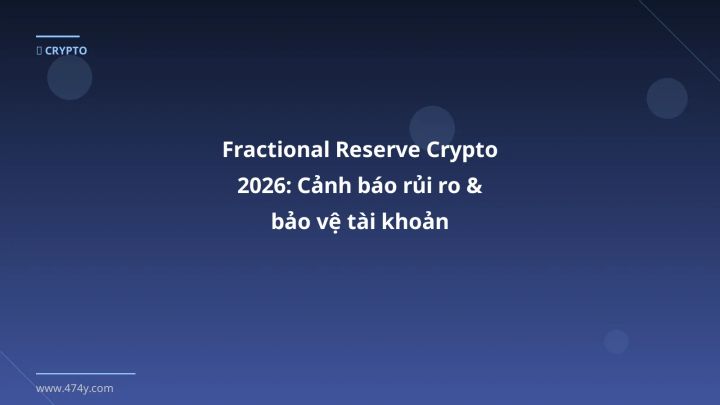 CRYPTO

Fractional Reserve Crypto 2026: Cảnh báo rủi ro & bảo vệ tài khoản

www.474y.com