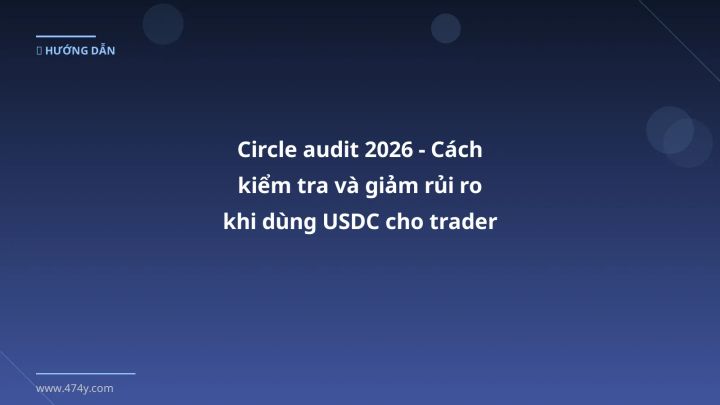 HƯỚNG DẪN

Circle audit 2026 - Cách kiểm tra và giảm rủi ro khi dùng USDC cho trader

www.474y.com