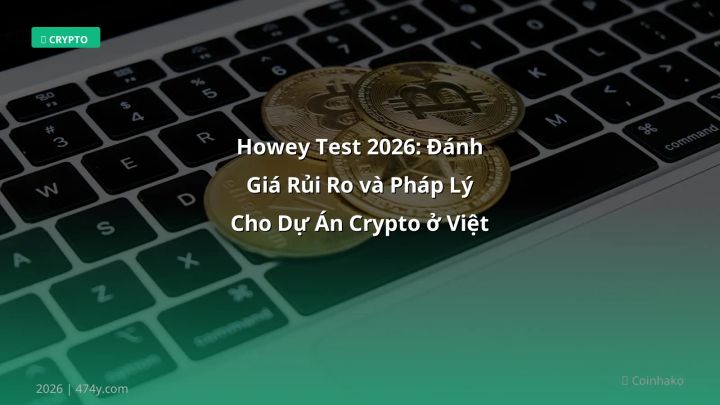 CRYPTO

Howey Test 2026: Đánh Giá Rủi Ro và Pháp Lý Cho Dự Án Crypto ở Việt

2026 | 474y.com

Coinhako