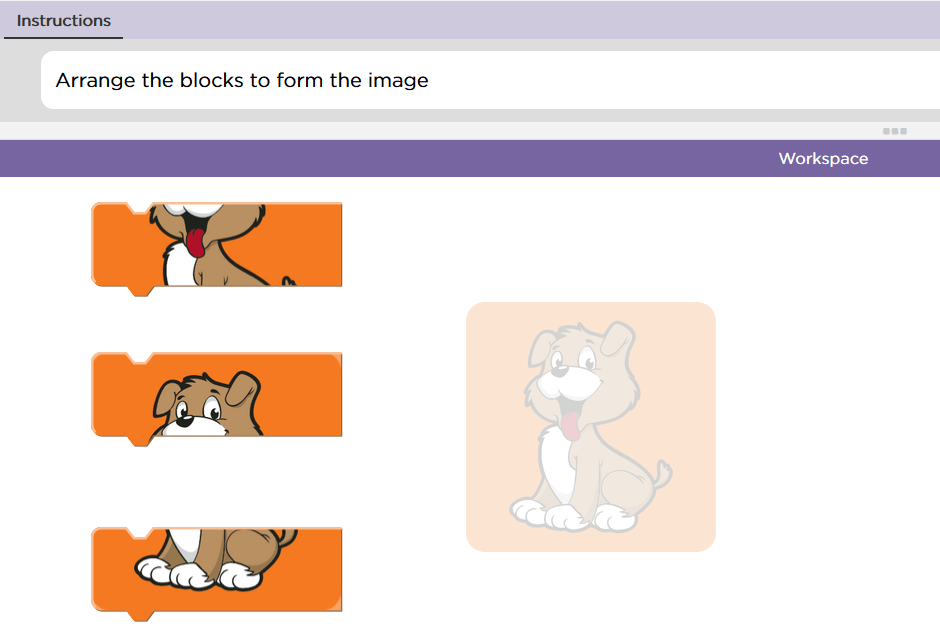 Instructions

Arrange the blocks to form the image

Workspace