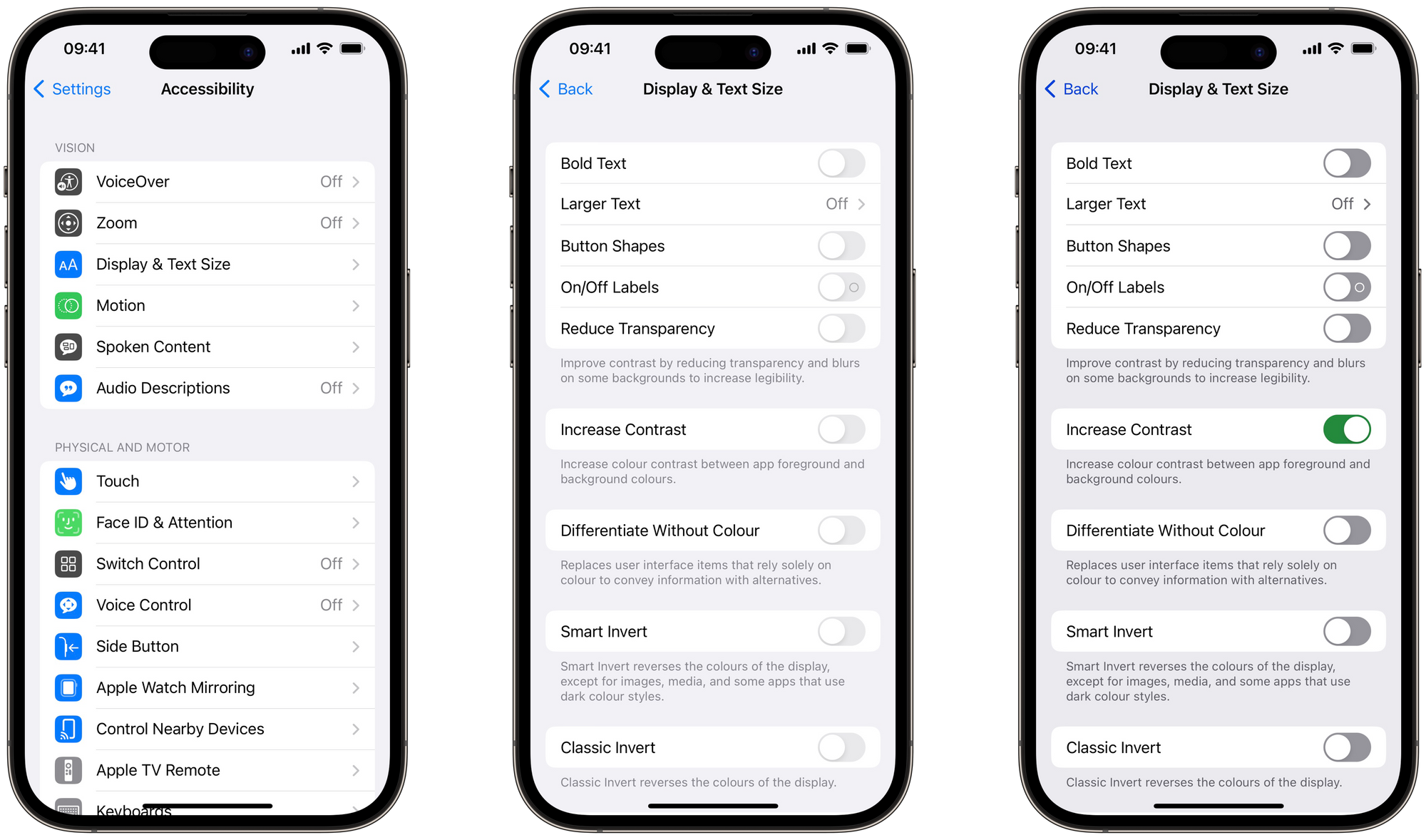 09:41

Settings Accessibility

VISION

VoiceOver Off

Zoom Off

Display & Text Size

Motion

Spoken Content

Audio Descriptions Off

PHYSICAL AND MOTOR

Touch

Face ID & Attention

Switch Control Off

Voice Control Off

Side Button

Apple Watch Mirroring

Control Nearby Devices

Apple TV Remote

Keyboards

09:41

Back Display & Text Size

Bold Text

Larger Text Off

Button Shapes

On/Off Labels

Reduce Transparency

Improve contrast by reducing transparency and blurs on some backgrounds to increase legibility.

Increase Contrast

Increase colour contrast between app foreground and background colours.

Differentiate Without Colour

Replaces user interface items that rely solely on colour to convey information with alternatives.

Smart Invert

Smart Invert reverses the colours of the display, except for images, media, and some apps that use dark colour styles.

Classic Invert

Classic Invert reverses the colours of the display.

09:41

Back Display & Text Size

Bold Text

Larger Text Off

Button Shapes

On/Off Labels

Reduce Transparency

Improve contrast by reducing transparency and blurs on some backgrounds to increase legibility.

Increase Contrast

Increase colour contrast between app foreground and background colours.

Differentiate Without Colour

Replaces user interface items that rely solely on colour to convey information with alternatives.

Smart Invert

Smart Invert reverses the colours of the display, except for images, media, and some apps that use dark colour styles.

Classic Invert

Classic Invert reverses the colours of the display.