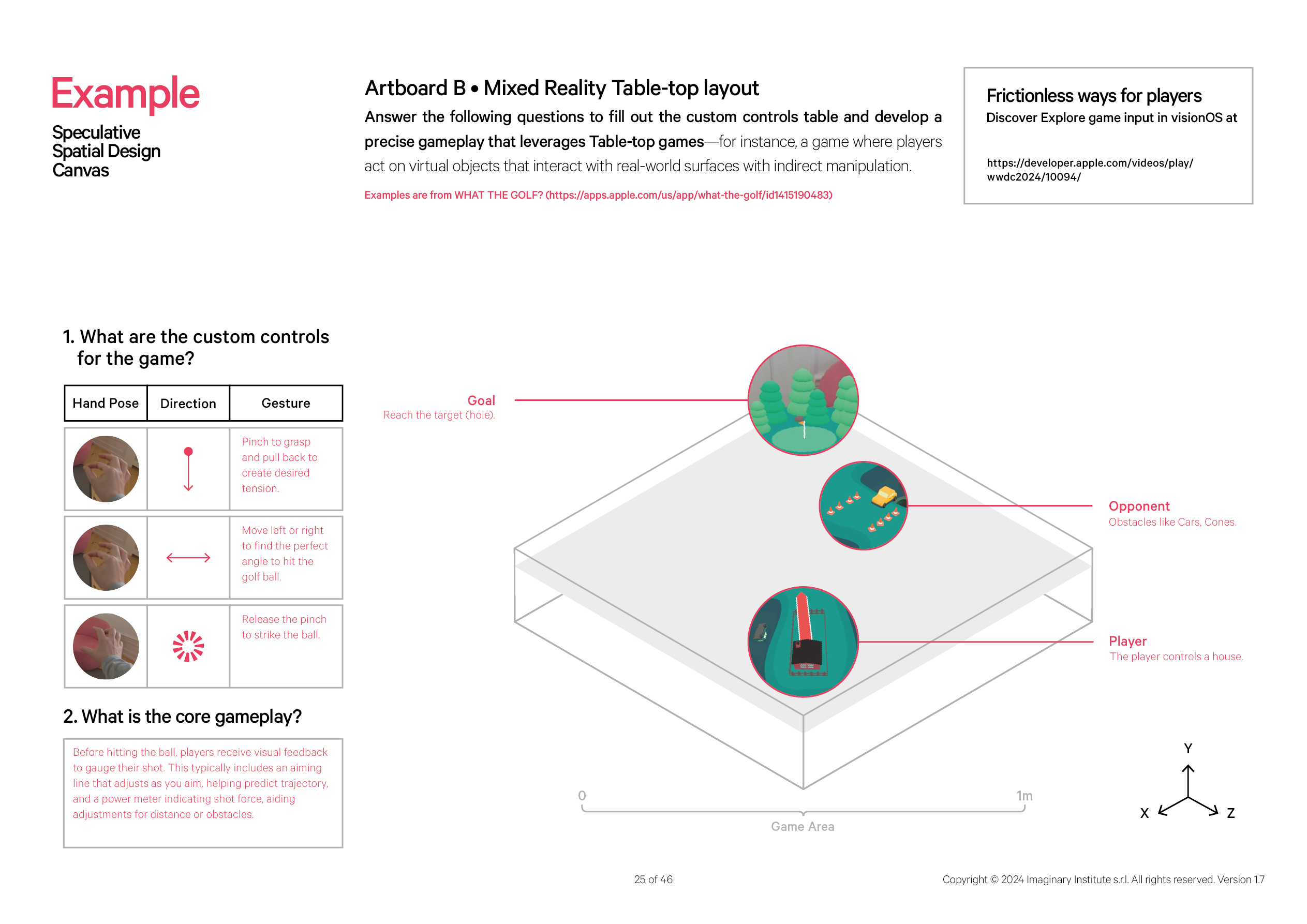 Example

Speculative Spatial Design Canvas

Artboard B • Mixed Reality Table-top layout

Answer the following questions to fill out the custom controls table and develop a precise gameplay that leverages Table-top games—for instance, a game where players act on virtual objects that interact with real-world surfaces with indirect manipulation.

Examples are from WHAT THE GOLF? (https://apps.apple.com/us/app/what-the-golf/id1415190483)

Frictionless ways for players

Discover Explore game input in visionOS at

https://developer.apple.com/videos/play/wwdc2024/10094/

1. What are the custom controls for the game?

| Hand Pose | Direction | Gesture |
|---|---|---|
| | | Pinch to grasp and pull back to create desired tension. |
| | | Move left or right to find the perfect angle to hit the golf ball. |
| | | Release the pinch to strike the ball. |

2. What is the core gameplay?

Before hitting the ball, players receive visual feedback to gauge their shot. This typically includes an aiming line that adjusts as you aim, helping predict trajectory, and a power meter indicating shot force, aiding adjustments for distance or obstacles.

Goal
Reach the target (hole).

Opponent
Obstacles like Cars, Cones.

Player
The player controls a house.

0

1m

Game Area

Y

X

Z

25 of 46

Copyright © 2024 Imaginary Institute s.r.l. All rights reserved. Version 1.7