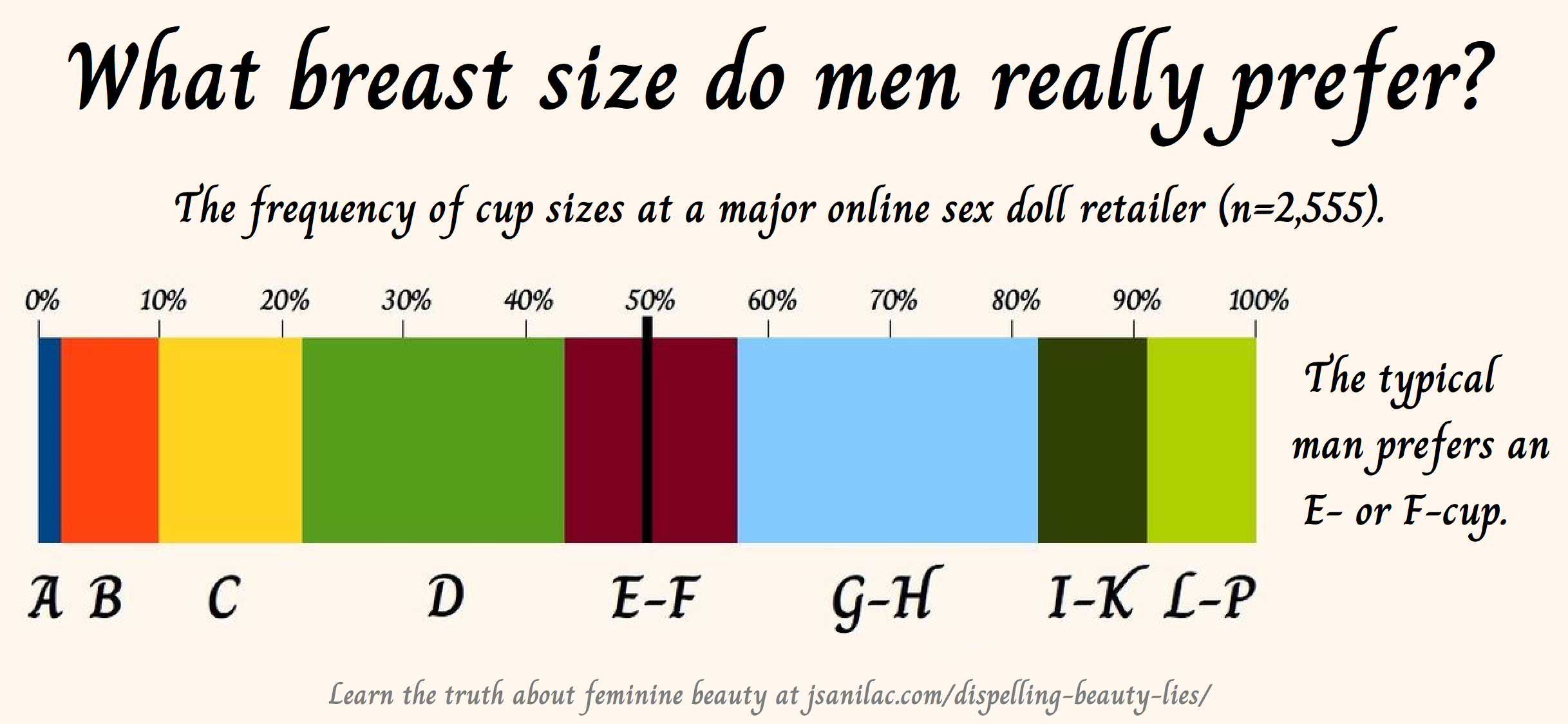 What breast size do men really prefer?

The frequency of cup sizes at a major online sex doll retailer (n=2,555).

0% 10% 20% 30% 40% 50% 60% 70% 80% 90% 100%

The typical man prefers an E- or F-cup.

A B C D E-F G-H I-K L-P

Learn the truth about feminine beauty at jsanilac.com/dispelling-beauty-lies/