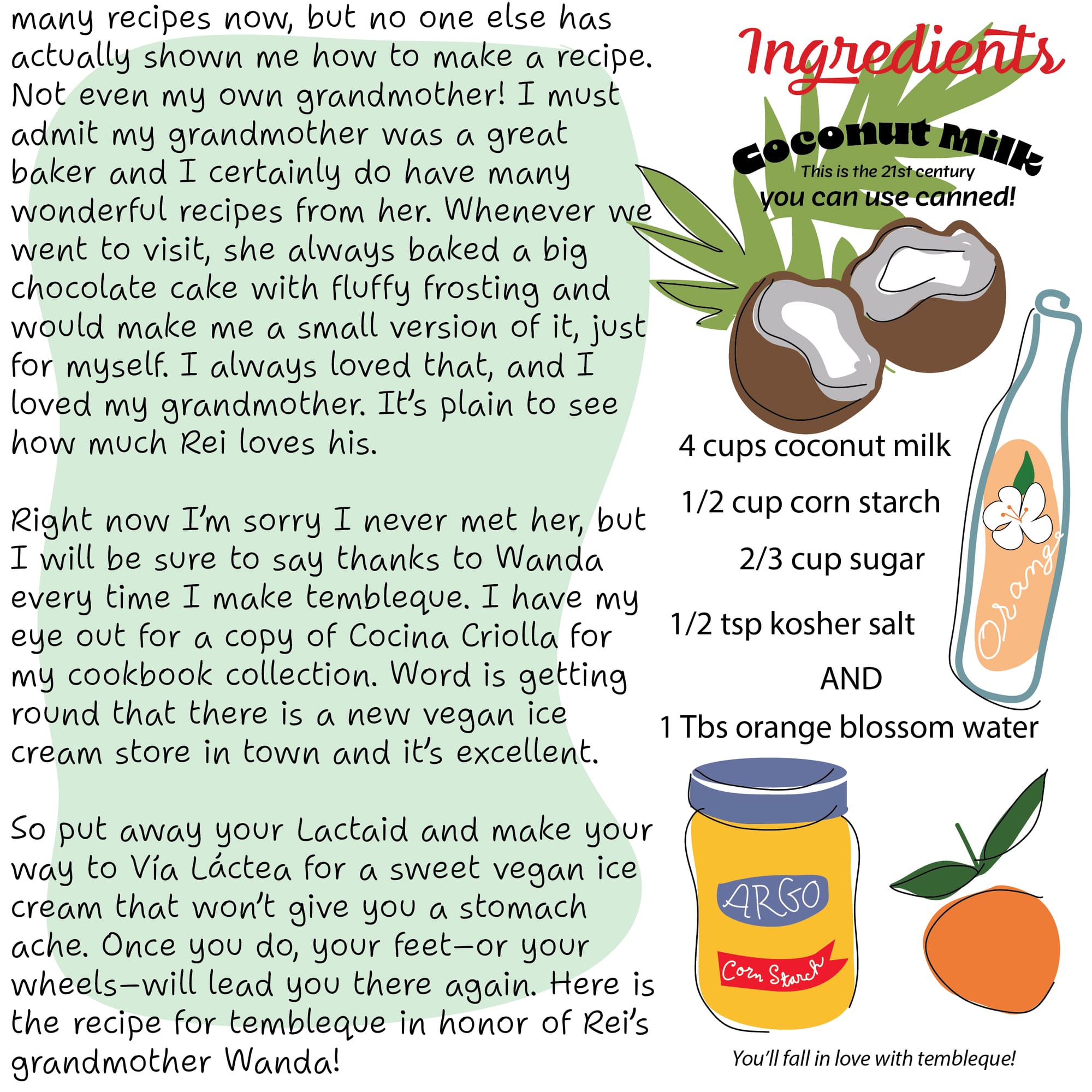 many recipes now, but no one else has actually shown me how to make a recipe. Not even my own grandmother! I must admit my grandmother was a great baker and I certainly do have many wonderful recipes from her. Whenever we went to visit, she always baked a big chocolate cake with fluffy frosting and would make me a small version of it, just for myself. I always loved that, and I loved my grandmother. It's plain to see how much Rei loves his.

Right now I'm sorry I never met her, but I will be sure to say thanks to Wanda every time I make tembleque. I have my eye out for a copy of Cocina Criolla for my cookbook collection. Word is getting round that there is a new vegan ice cream store in town and it's excellent.

So put away your Lactaid and make your way to Vía Láctea for a sweet vegan ice cream that won't give you a stomach ache. Once you do, your feet—or your wheels—will lead you there again. Here is the recipe for tembleque in honor of Rei's grandmother Wanda!

Ingredients

Coconut Milk
This is the 21st century
you can use canned!

4 cups coconut milk

1/2 cup corn starch

2/3 cup sugar

1/2 tsp kosher salt

AND

1 Tbs orange blossom water

Orange

ARGO
Corn Starch

You'll fall in love with tembleque!