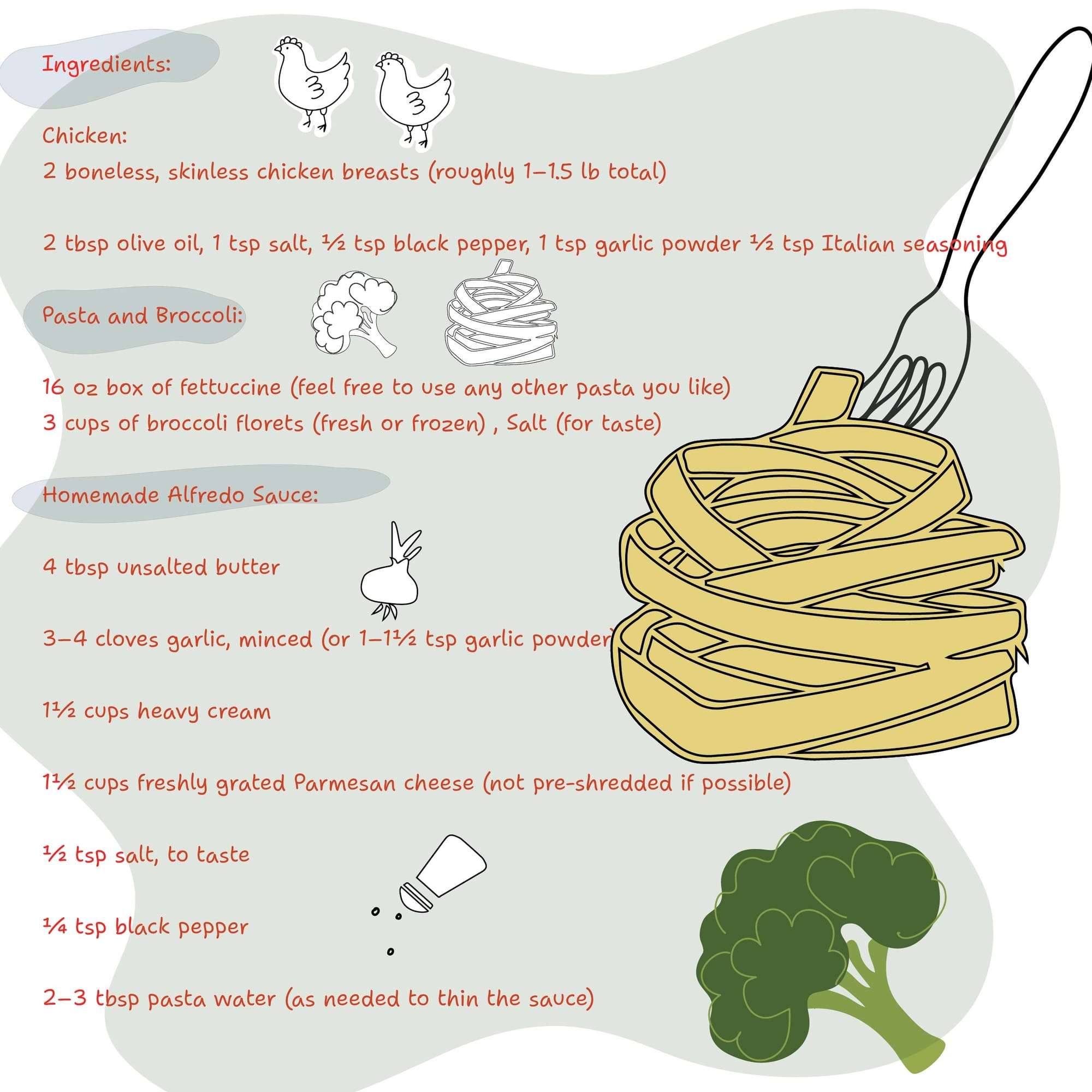 Ingredients:

Chicken:
2 boneless, skinless chicken breasts (roughly 1–1.5 lb total)

2 tbsp olive oil, 1 tsp salt, ½ tsp black pepper, 1 tsp garlic powder ½ tsp Italian seasoning

Pasta and Broccoli:

16 oz box of fettuccine (feel free to use any other pasta you like)
3 cups of broccoli florets (fresh or frozen) , Salt (for taste)

Homemade Alfredo Sauce:

4 tbsp unsalted butter

3–4 cloves garlic, minced (or 1–1½ tsp garlic powder)

1½ cups heavy cream

1½ cups freshly grated Parmesan cheese (not pre-shredded if possible)

½ tsp salt, to taste

¼ tsp black pepper

2–3 tbsp pasta water (as needed to thin the sauce)