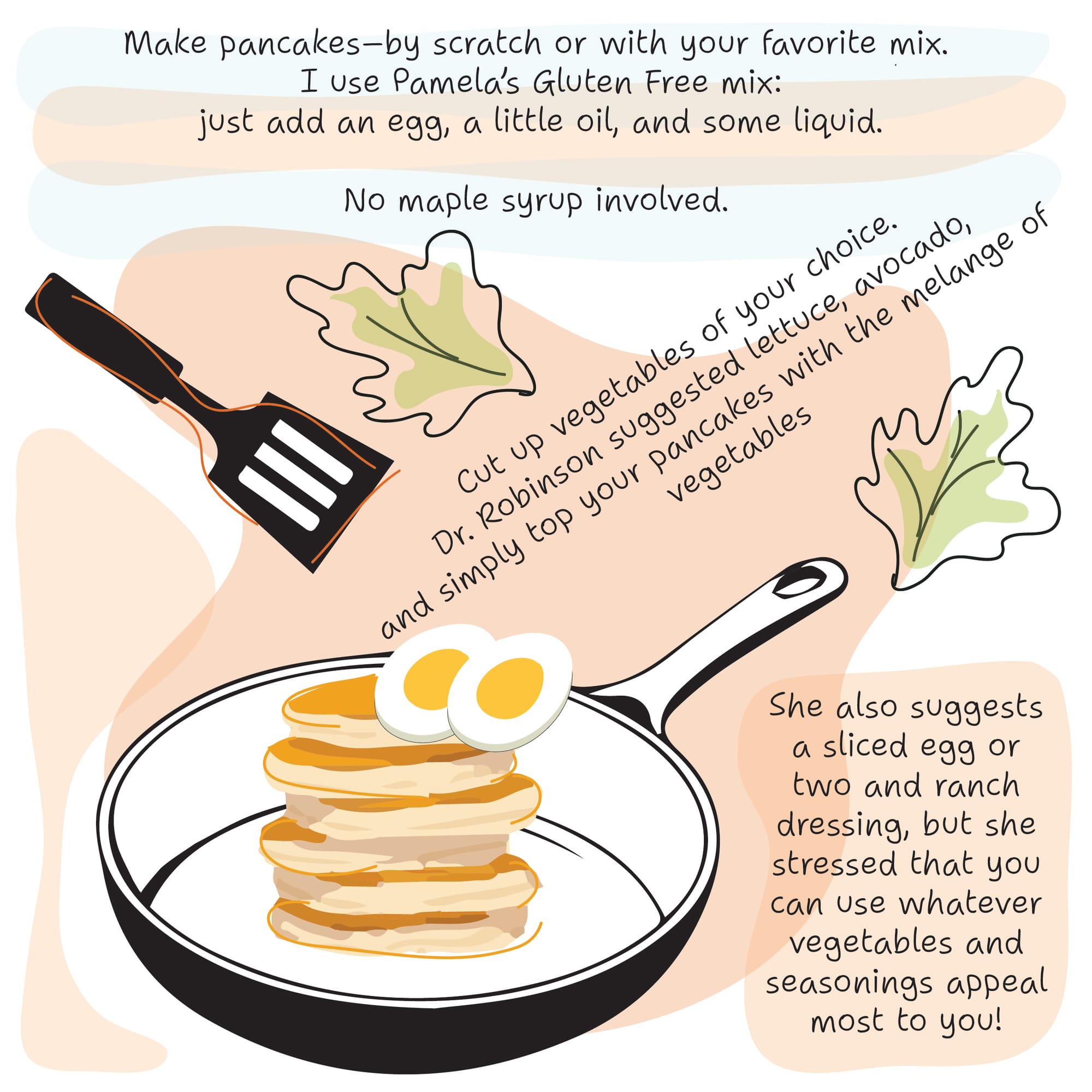 Make pancakes—by scratch or with your favorite mix.
I use Pamela's Gluten Free mix:
just add an egg, a little oil, and some liquid.

No maple syrup involved.

Cut up vegetables of your choice.
Dr. Robinson suggested lettuce, avocado,
and simply top your pancakes with the melange of vegetables

She also suggests a sliced egg or two and ranch dressing, but she stressed that you can use whatever vegetables and seasonings appeal most to you!